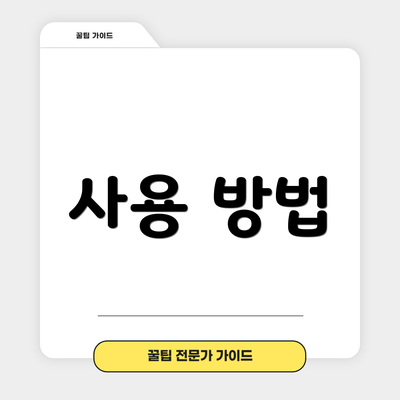 꿀팁 가이드

사용 방법

꿀팁 전문가 가이드